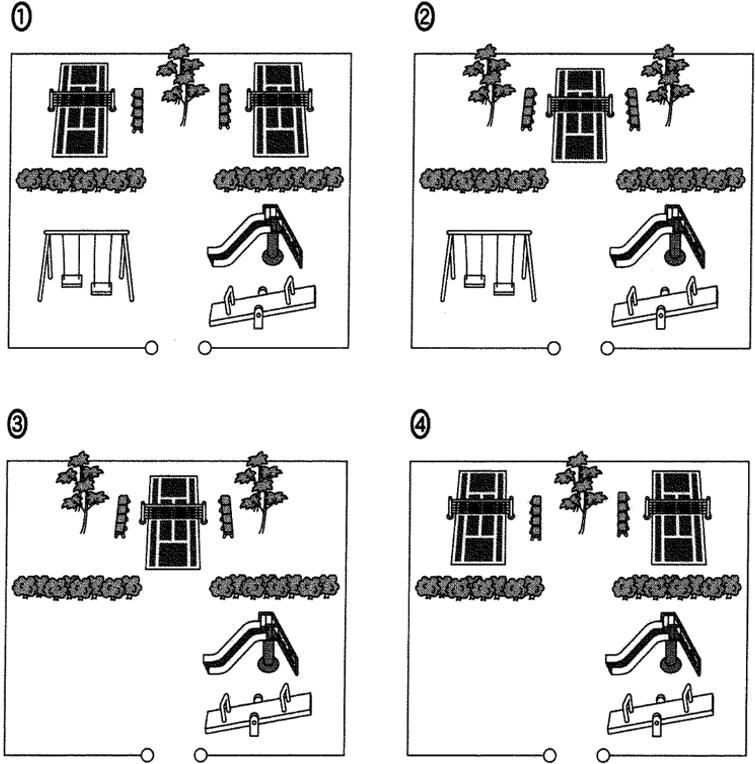 ①

②

③

④